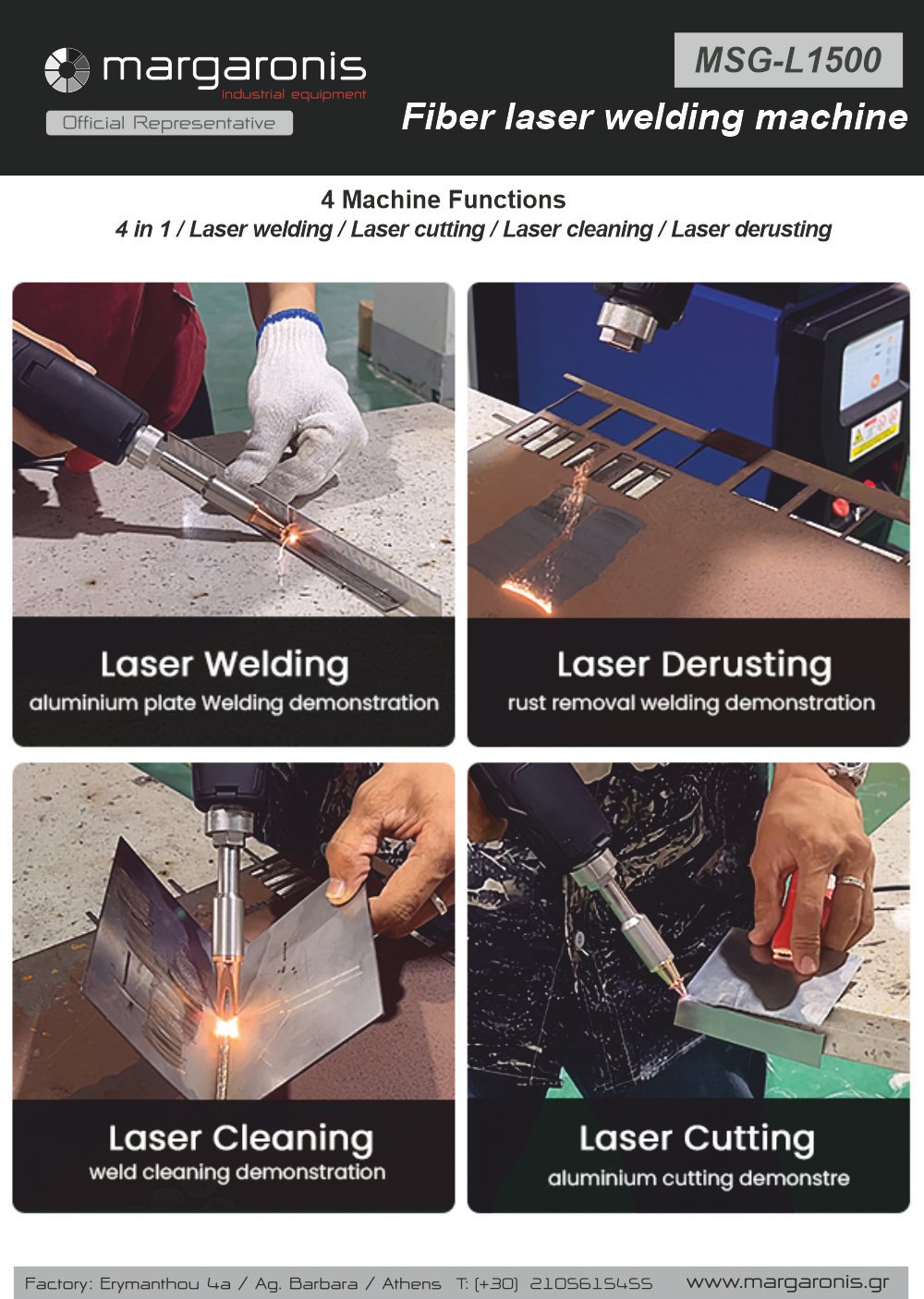 margaronis
industrial equipment
Official Representative

MSG-L1500
Fiber laser welding machine

4 Machine Functions
4 in 1 / Laser welding / Laser cutting / Laser cleaning / Laser derusting

Laser Welding
aluminium plate Welding demonstration

Laser Derusting
rust removal welding demonstration

Laser Cleaning
weld cleaning demonstration

Laser Cutting
aluminium cutting demonstre

Factory: Erymanthou 4a / Ag. Barbara / Athens T: (+30) 2105615455 www.margaronis.gr